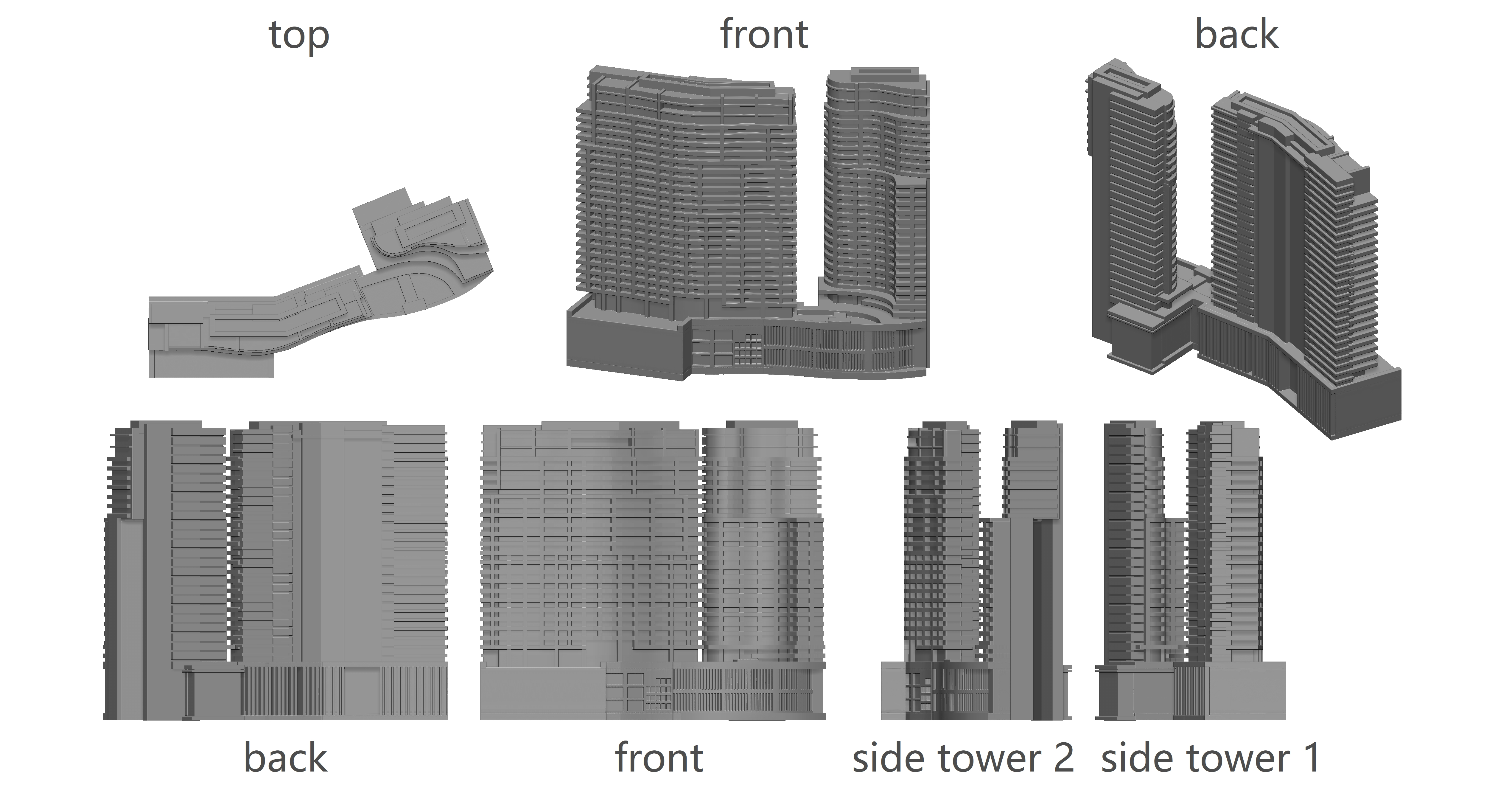 top

front

back

back

front

side tower 2

side tower 1